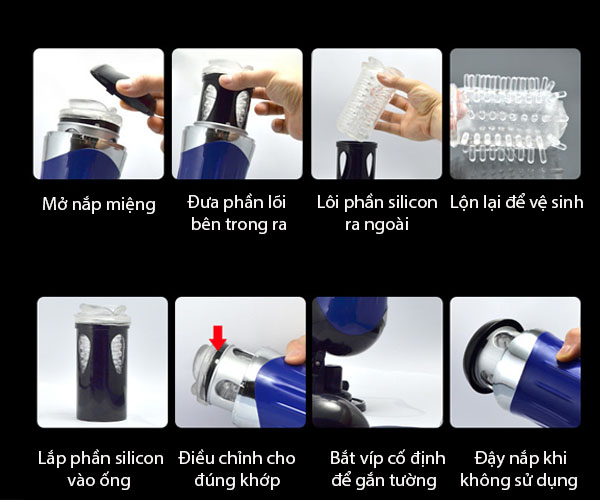 Mở nắp miệng

Đưa phần lõi bên trong ra

Lôi phần silicon ra ngoài

Lộn lại để vệ sinh

Lắp phần silicon vào ống

Điều chỉnh cho đúng khớp

Bắt víp cố định để gắn tường

Đậy nắp khi không sử dụng