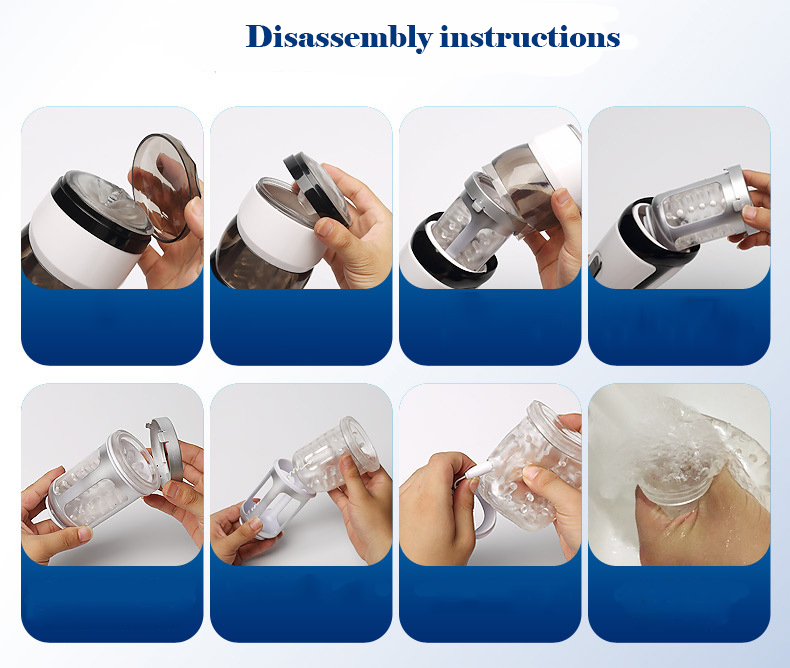 Disassembly instructions