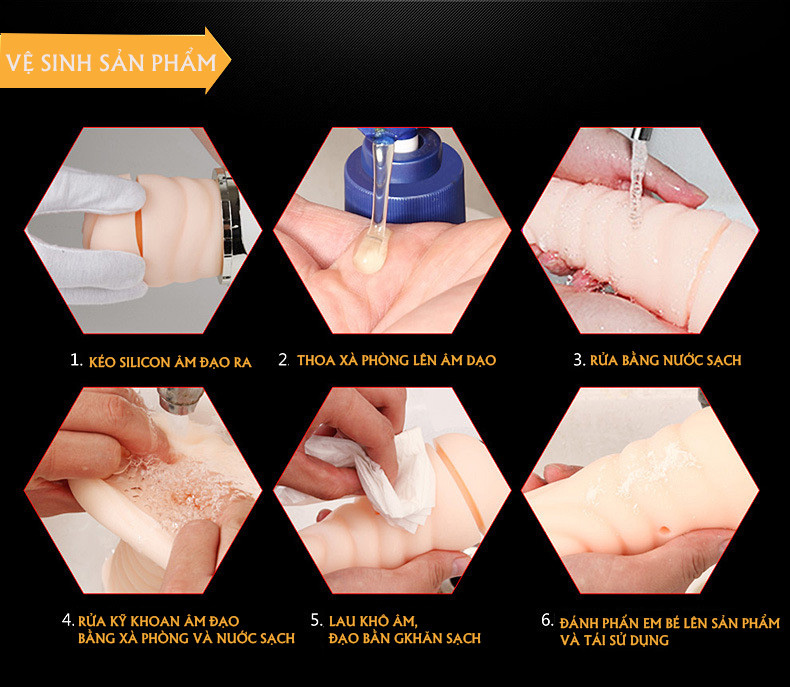 VỆ SINH SẢN PHẨM

1. KÉO SILICON ÂM ĐẠO RA

2. THOA XÀ PHÒNG LÊN ÂM DẠO

3. RỬA BẰNG NƯỚC SẠCH

4. RỬA KỸ KHOAN ÂM ĐẠO BẰNG XÀ PHÒNG VÀ NƯỚC SẠCH

5. LAU KHÔ ÂM, ĐẠO BẰN GKHĂN SẠCH

6. ĐÁNH PHẤN EM BÉ LÊN SẢN PHẨM VÀ TÁI SỬ DỤNG